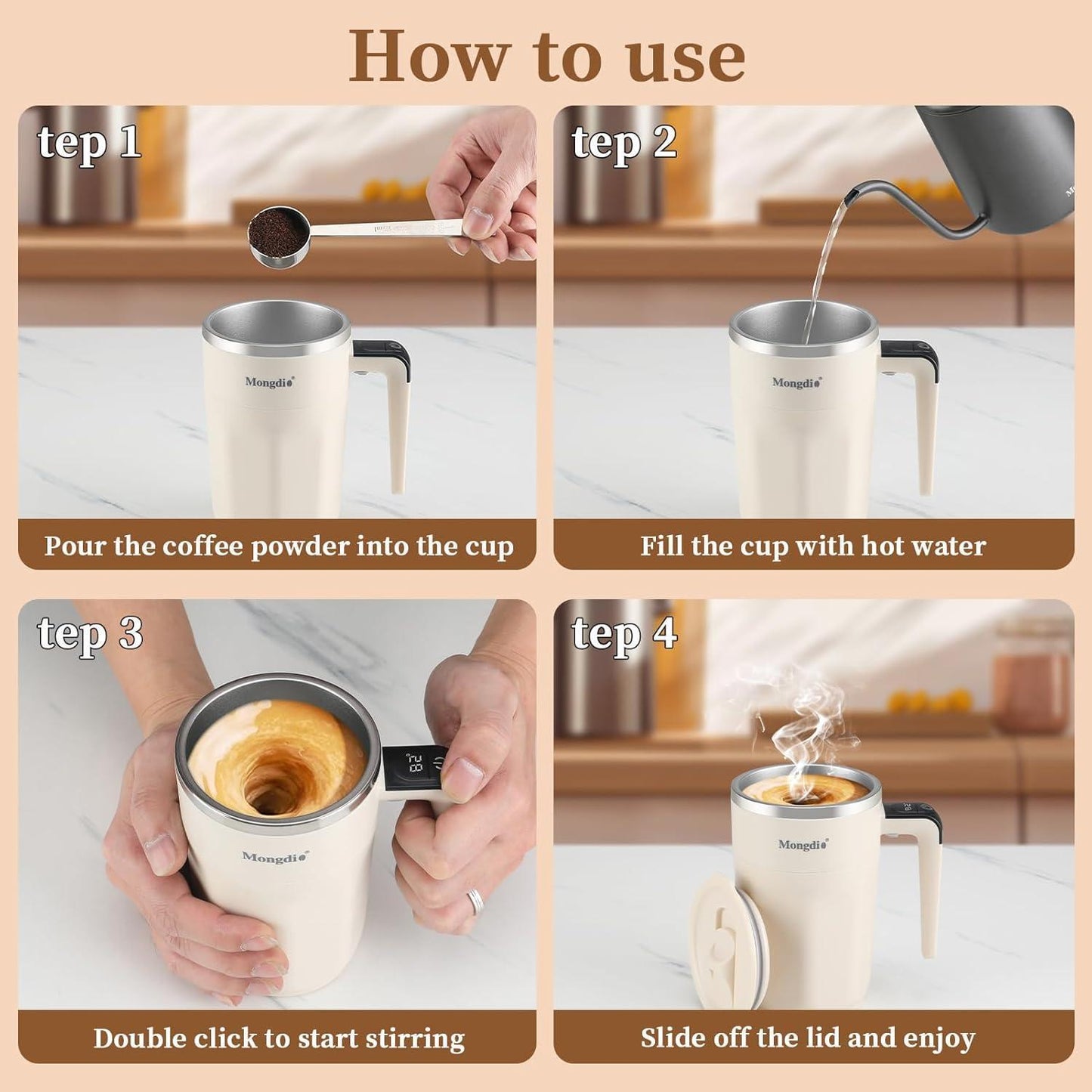 How to use

tep 1

Mongdio

Pour the coffee powder into the cup

tep 2

Mongdio

Fill the cup with hot water

tep 3

Mongdio

Double click to start stirring

tep 4

Mongdio

Slide off the lid and enjoy