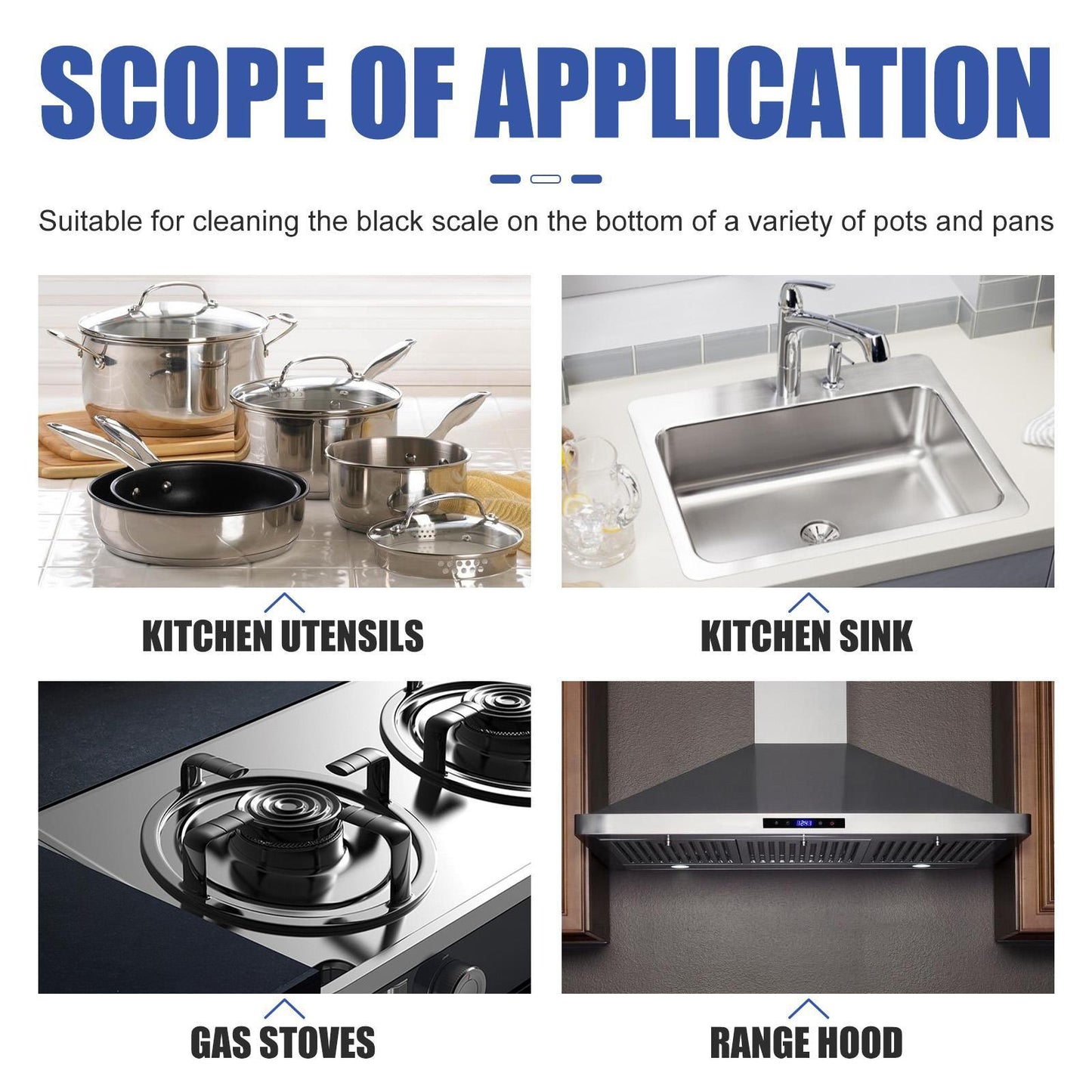 SCOPE OF APPLICATION

Suitable for cleaning the black scale on the bottom of a variety of pots and pans

KITCHEN UTENSILS

KITCHEN SINK

GAS STOVES

RANGE HOOD