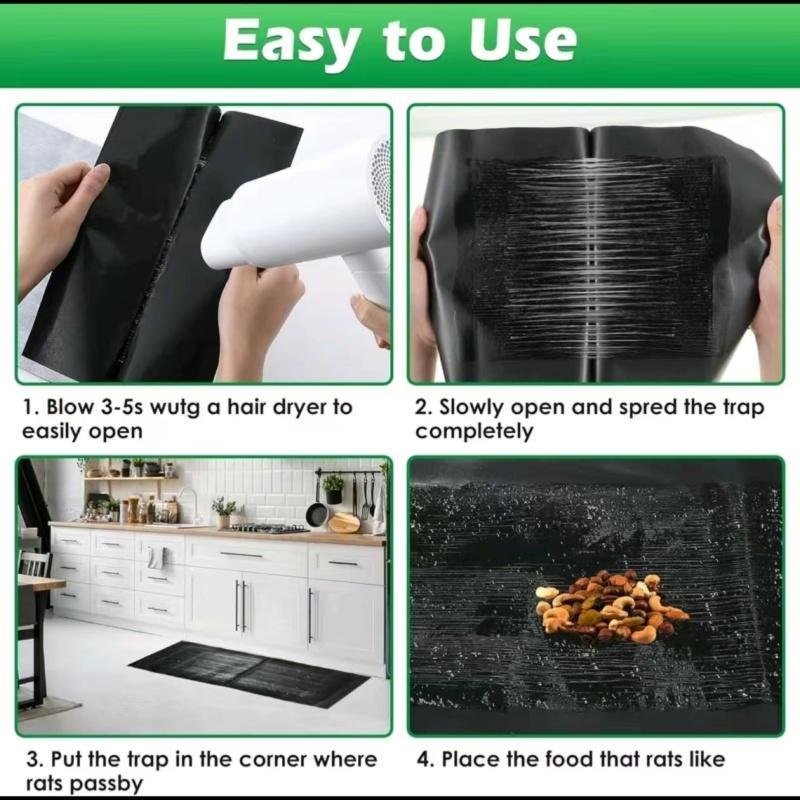 Easy to Use

1. Blow 3-5s wutg a hair dryer to easily open

2. Slowly open and spred the trap completely

3. Put the trap in the corner where rats passby

4. Place the food that rats like