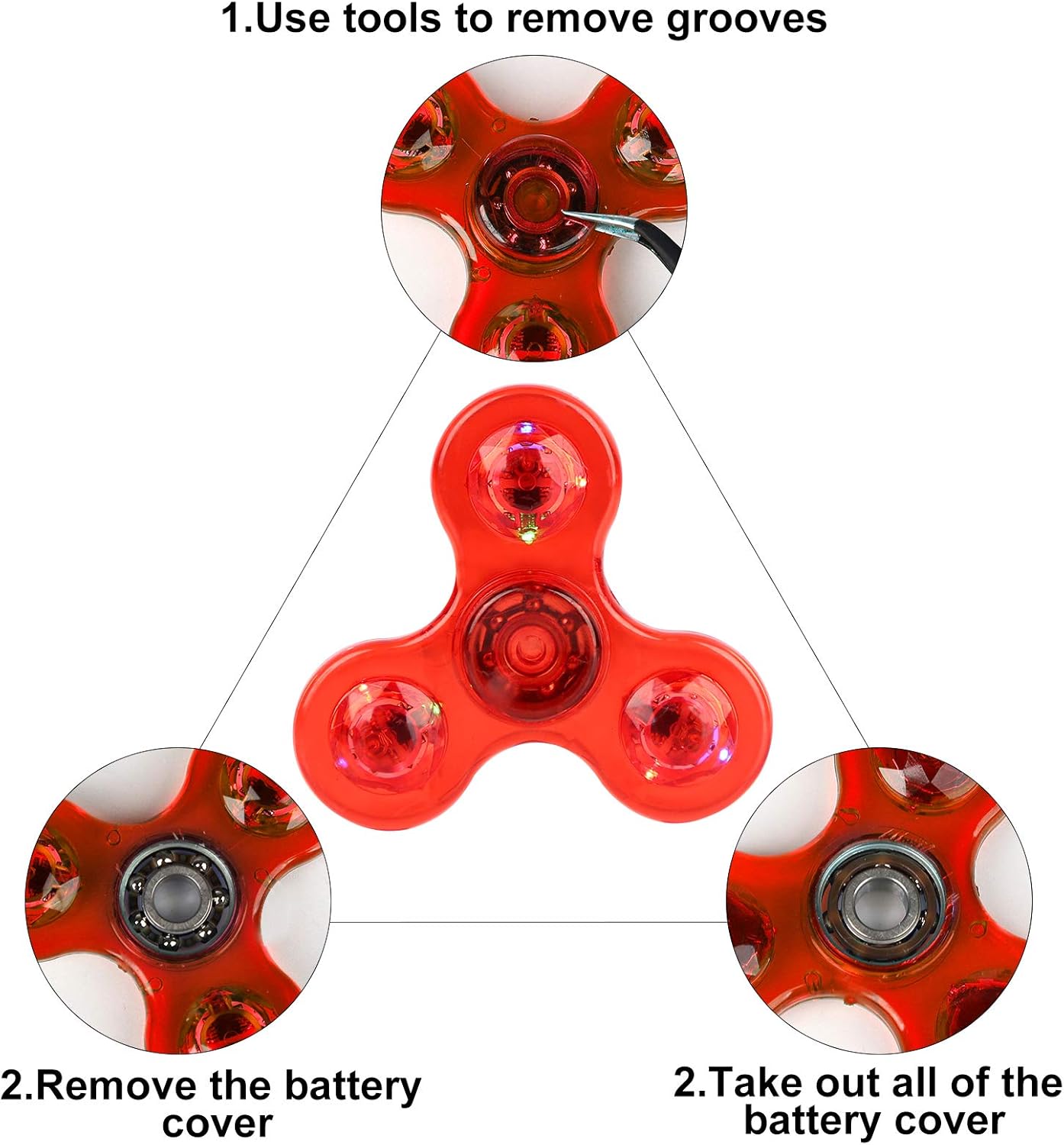 1.Use tools to remove grooves

2.Remove the battery cover

2.Take out all of the battery cover