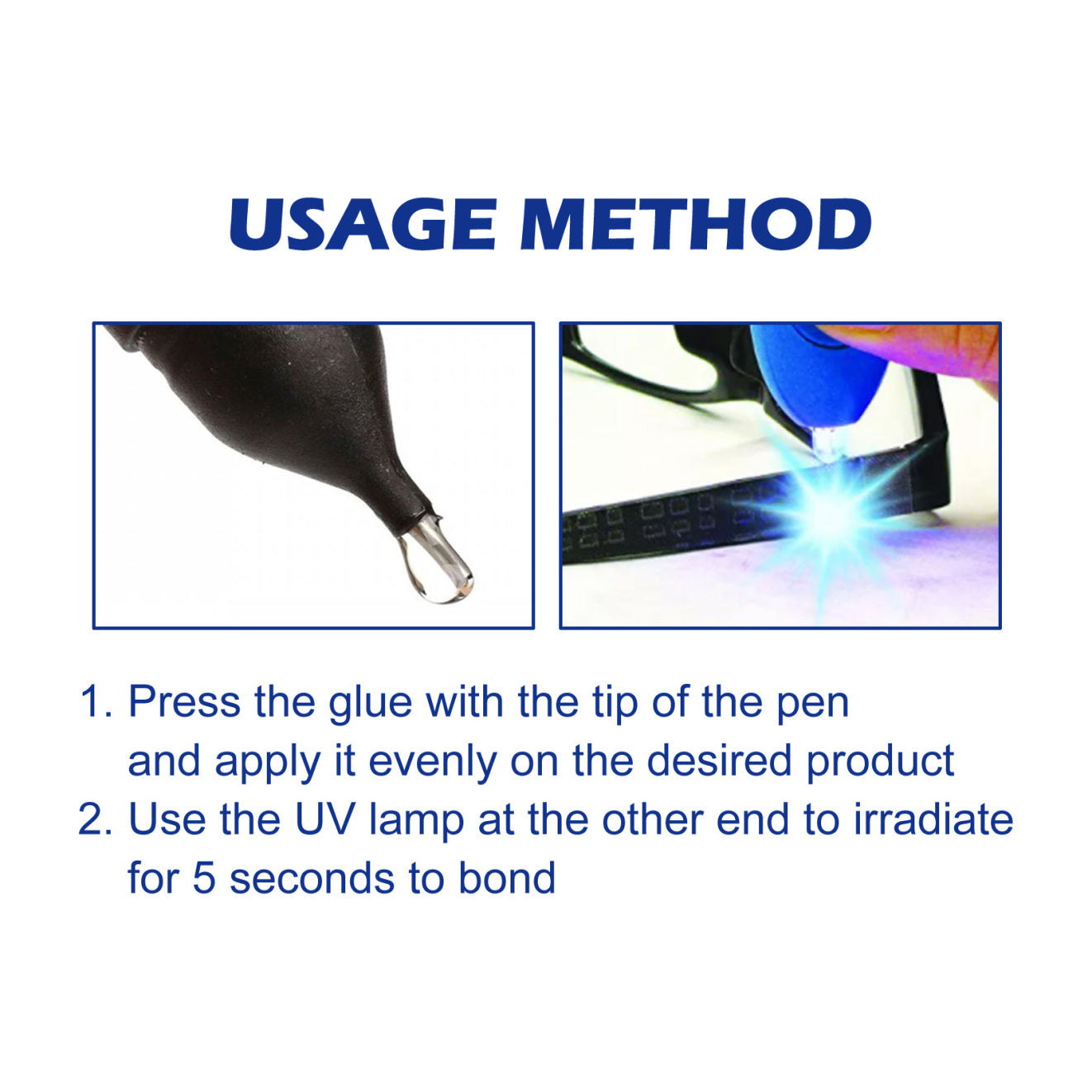 USAGE METHOD

1. Press the glue with the tip of the pen and apply it evenly on the desired product
2. Use the UV lamp at the other end to irradiate for 5 seconds to bond