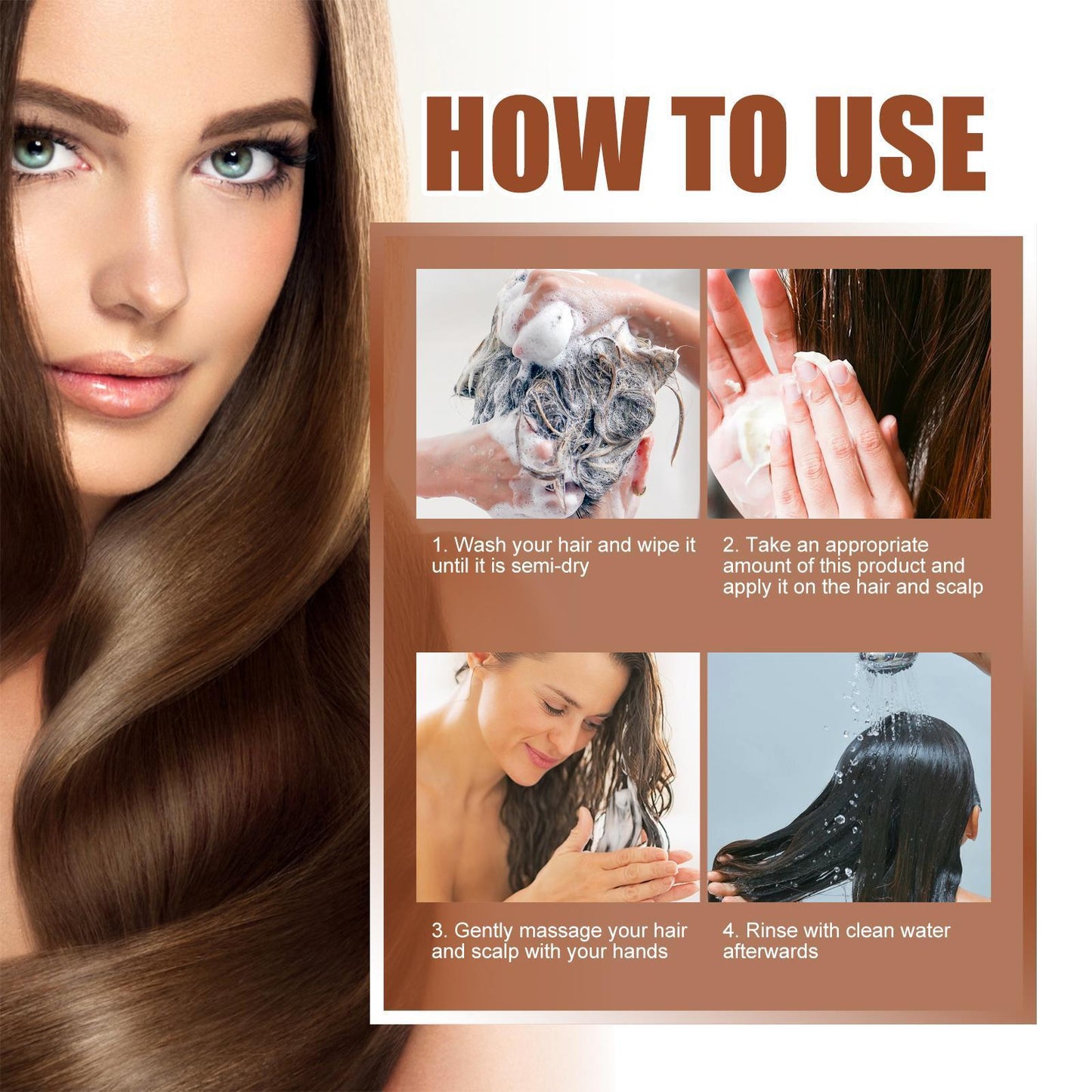 HOW TO USE

1. Wash your hair and wipe it until it is semi-dry

2. Take an appropriate amount of this product and apply it on the hair and scalp

3. Gently massage your hair and scalp with your hands

4. Rinse with clean water afterwards