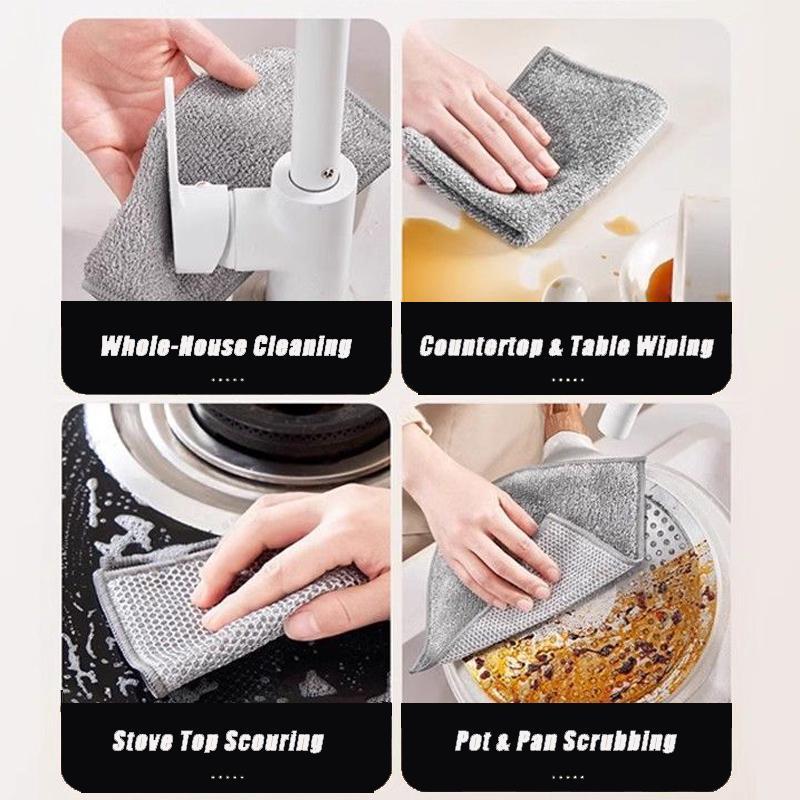 Whole-House Cleaning

.....

Countertop & Table Wiping

.....

Stove Top Scouring

.....

Pot & Pan Scrubbing

.....