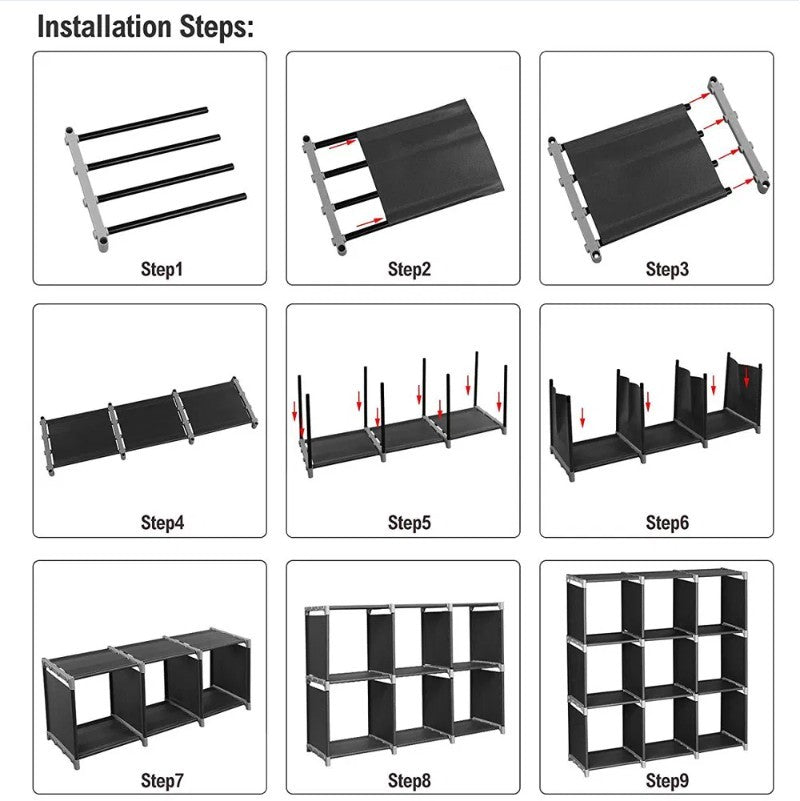 Installation Steps:

Step1

Step2

Step3

Step4

Step5

Step6

Step7

Step8

Step9