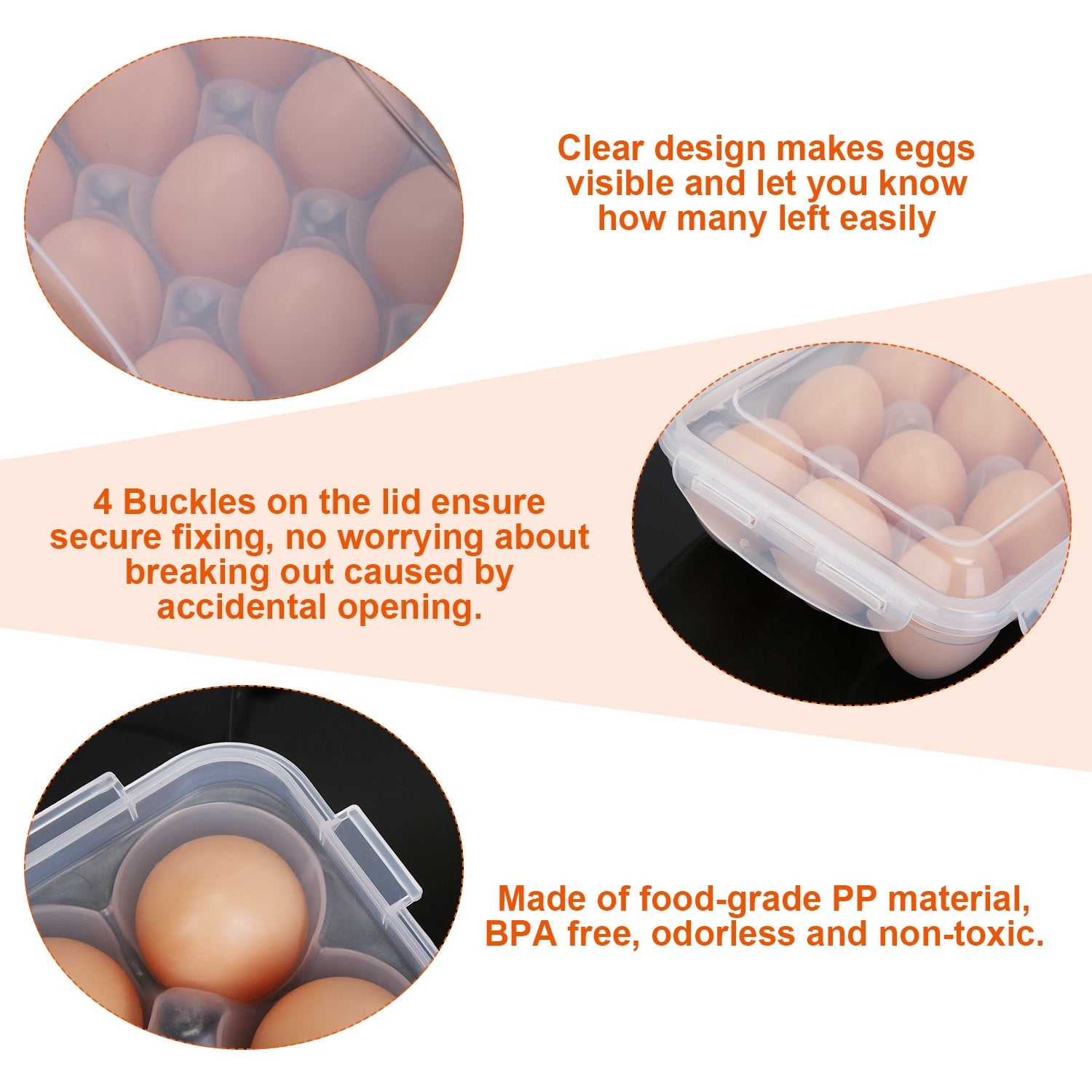 Clear design makes eggs visible and let you know how many left easily

4 Buckles on the lid ensure secure fixing, no worrying about breaking out caused by accidental opening.

Made of food-grade PP material, BPA free, odorless and non-toxic.