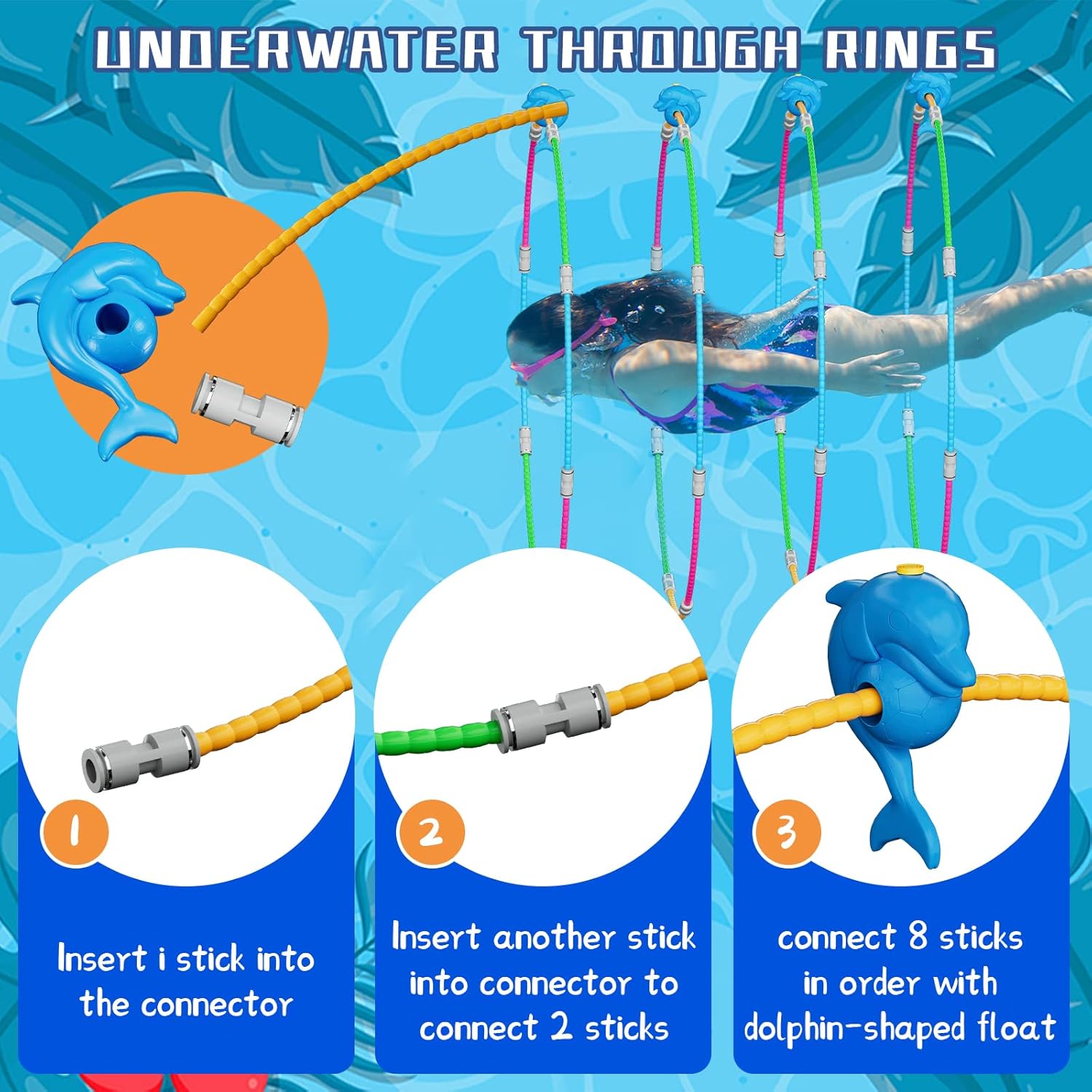 UNDERWATER THROUGH RINGS

1

Insert i stick into the connector

2

Insert another stick into connector to connect 2 sticks

3

connect 8 sticks in order with dolphin-shaped float