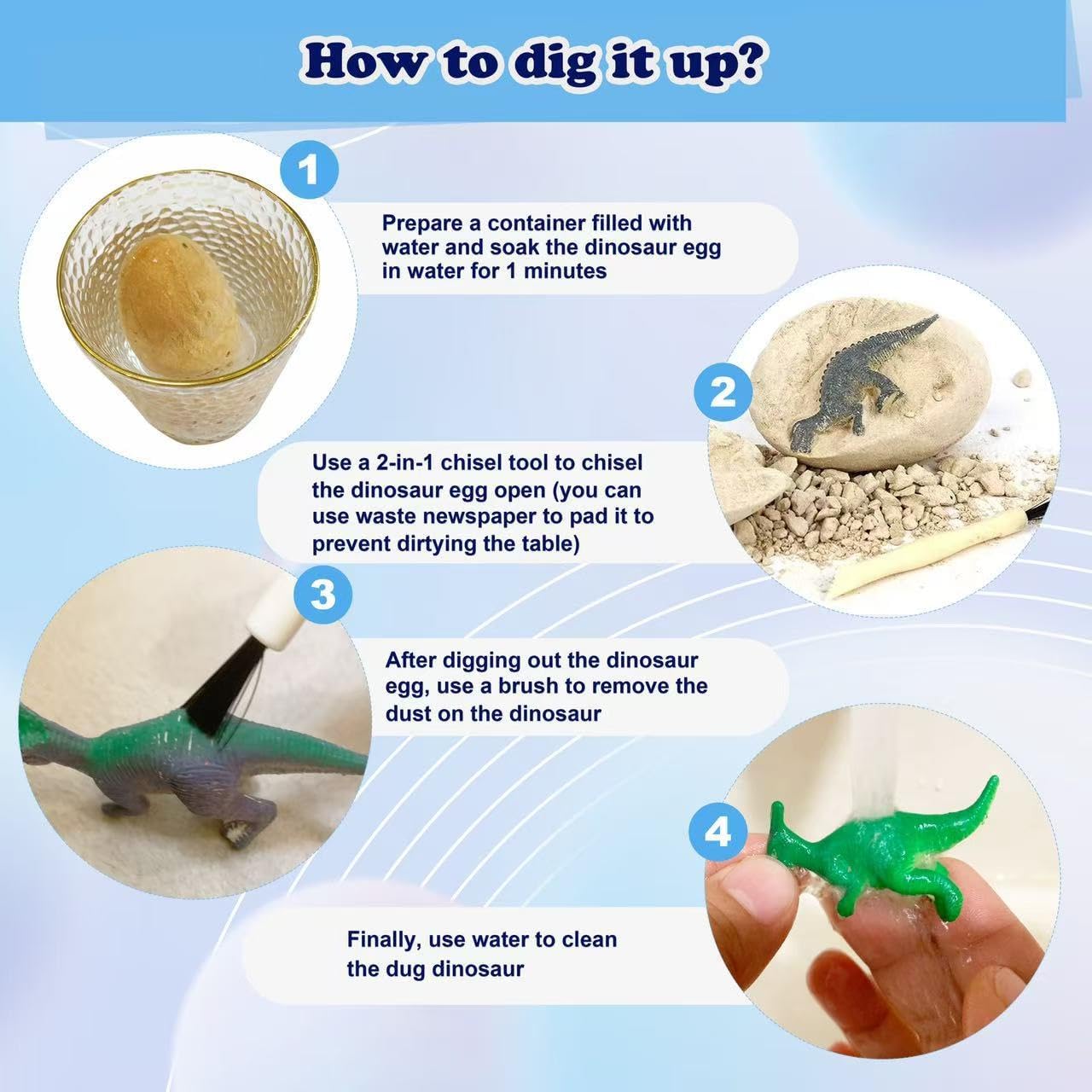 How to dig it up?

1

Prepare a container filled with water and soak the dinosaur egg in water for 1 minutes

2

Use a 2-in-1 chisel tool to chisel the dinosaur egg open (you can use waste newspaper to pad it to prevent dirtying the table)

3

After digging out the dinosaur egg, use a brush to remove the dust on the dinosaur

4

Finally, use water to clean the dug dinosaur