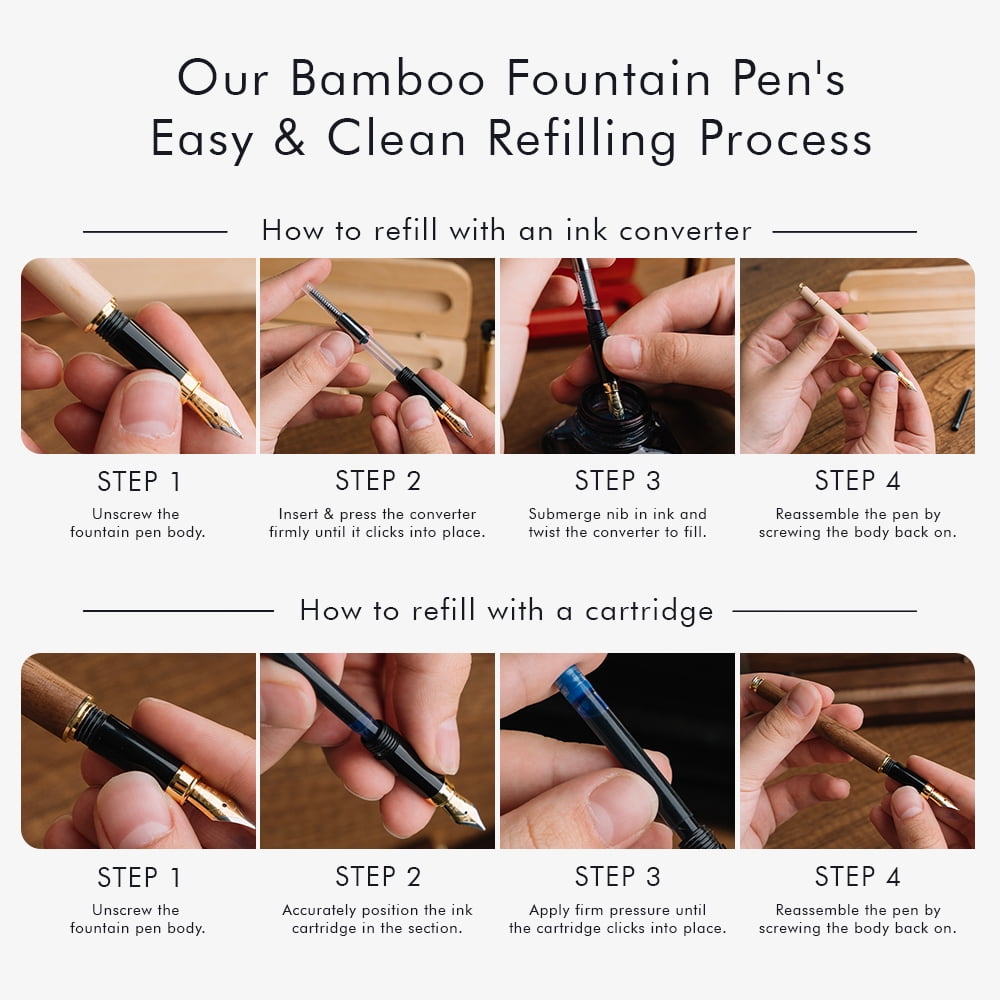 Our Bamboo Fountain Pen's
Easy & Clean Refilling Process

How to refill with an ink converter

STEP 1
Unscrew the fountain pen body.

STEP 2
Insert & press the converter firmly until it clicks into place.

STEP 3
Submerge nib in ink and twist the converter to fill.

STEP 4
Reassemble the pen by screwing the body back on.

How to refill with a cartridge

STEP 1
Unscrew the fountain pen body.

STEP 2
Accurately position the ink cartridge in the section.

STEP 3
Apply firm pressure until the cartridge clicks into place.

STEP 4
Reassemble the pen by screwing the body back on.